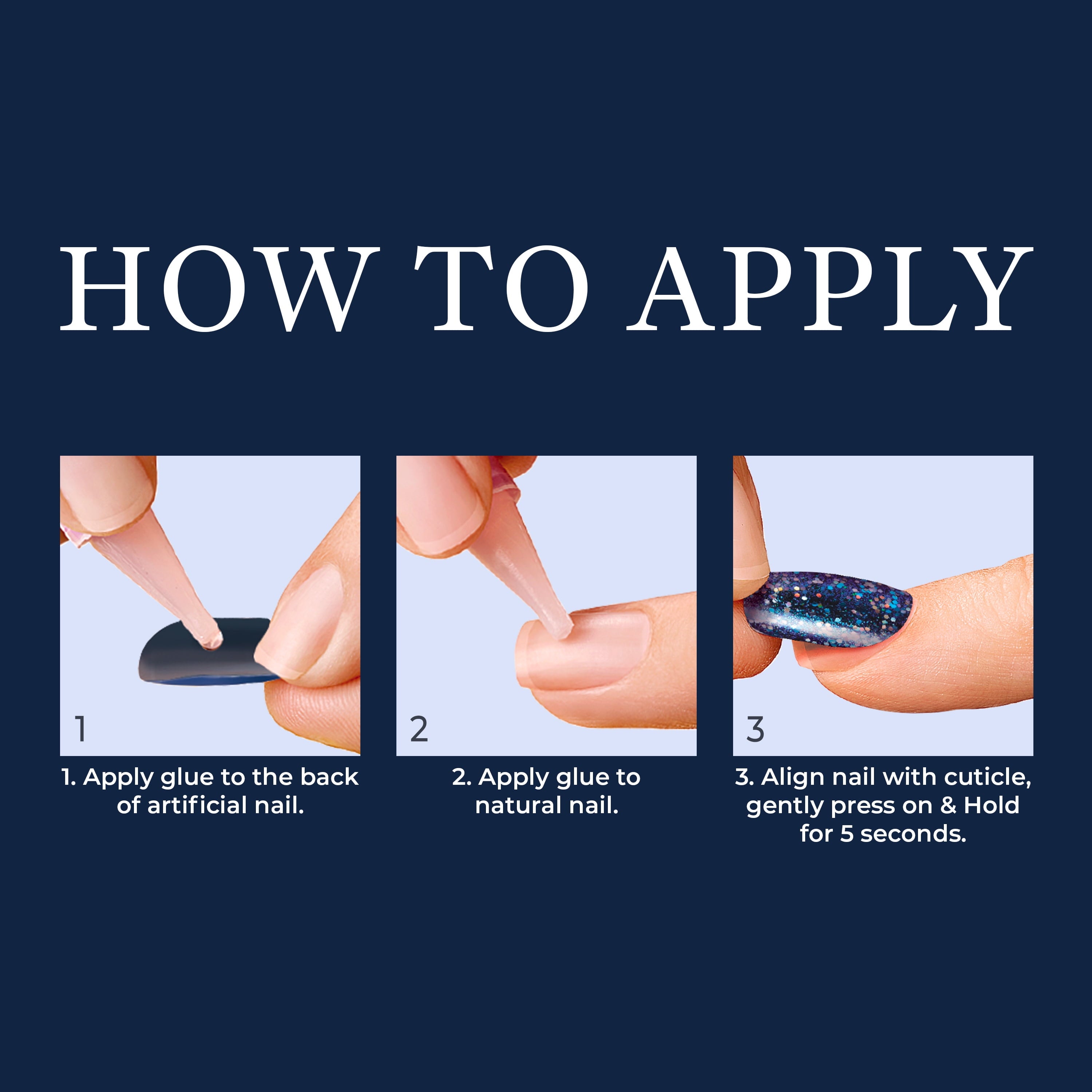 HOW TO APPLY

1

1. Apply glue to the back of artificial nail.

2

2. Apply glue to natural nail.

3

3. Align nail with cuticle, gently press on & Hold for 5 seconds.